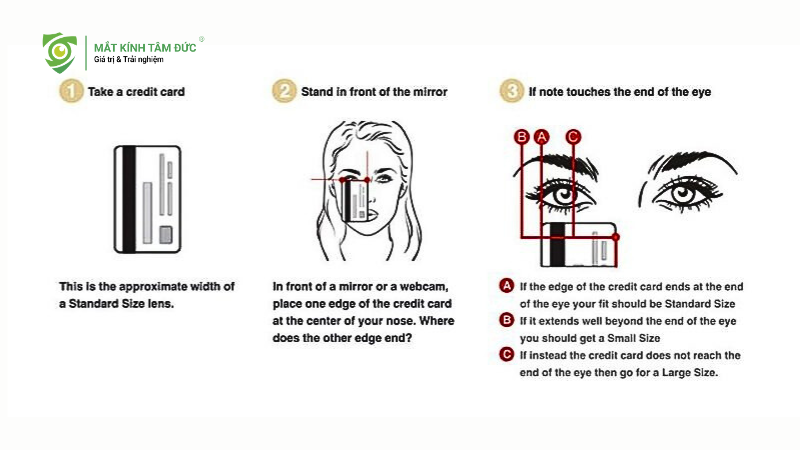 MẮT KÍNH TÂM ĐỨC ®
Giá trị & Trải nghiệm

1 Take a credit card

This is the approximate width of a Standard Size lens.

2 Stand in front of the mirror

In front of a mirror or a webcam, place one edge of the credit card at the center of your nose. Where does the other edge end?

3 If note touches the end of the eye

B A C

A If the edge of the credit card ends at the end of the eye your fit should be Standard Size
B If it extends well beyond the end of the eye you should get a Small Size
C If instead the credit card does not reach the end of the eye then go for a Large Size.